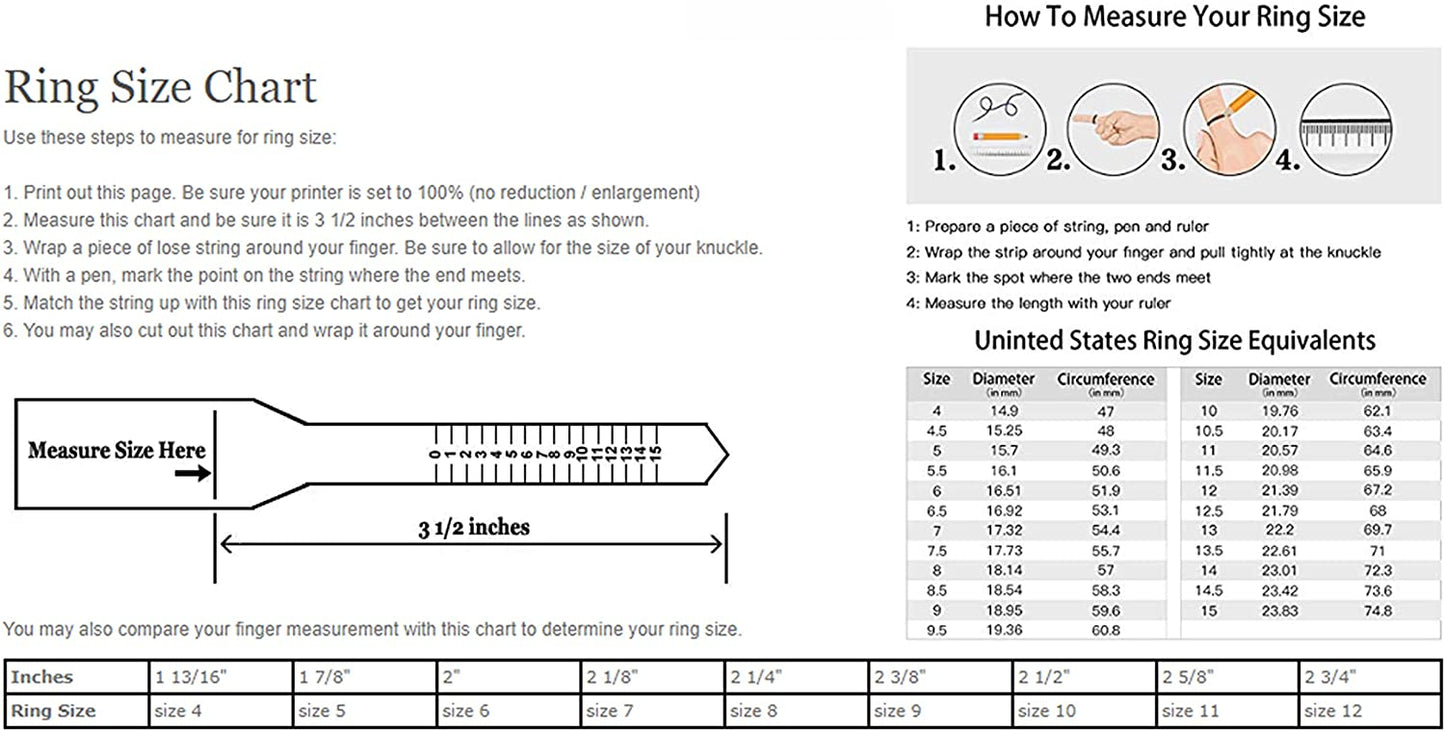 Ring Size Chart

Use these steps to measure for ring size:

1. Print out this page. Be sure your printer is set to 100% (no reduction / enlargement)
2. Measure this chart and be sure it is 3 1/2 inches between the lines as shown.
3. Wrap a piece of lose string around your finger. Be sure to allow for the size of your knuckle.
4. With a pen, mark the point on the string where the end meets.
5. Match the string up with this ring size chart to get your ring size.
6. You may also cut out this chart and wrap it around your finger.

Measure Size Here

0 1 2 3 4 5 6 7 8 9 10 11 12 13 14 15

3 1/2 inches

You may also compare your finger measurement with this chart to determine your ring size.

| Inches | 1 13/16" | 1 7/8" | 2" | 2 1/8" | 2 1/4" | 2 3/8" | 2 1/2" | 2 5/8" | 2 3/4" |
|---|---|---|---|---|---|---|---|---|---|
| Ring Size | size 4 | size 5 | size 6 | size 7 | size 8 | size 9 | size 10 | size 11 | size 12 |

How To Measure Your Ring Size

1. 2. 3. 4.

1: Prepare a piece of string, pen and ruler
2: Wrap the strip around your finger and pull tightly at the knuckle
3: Mark the spot where the two ends meet
4: Measure the length with your ruler

Uninted States Ring Size Equivalents

| Size | Diameter (in mm) | Circumference (in mm) |
|---|---|---|
| 4 | 14.9 | 47 |
| 4.5 | 15.25 | 48 |
| 5 | 15.7 | 49.3 |
| 5.5 | 16.1 | 50.6 |
| 6 | 16.51 | 51.9 |
| 6.5 | 16.92 | 53.1 |
| 7 | 17.32 | 54.4 |
| 7.5 | 17.73 | 55.7 |
| 8 | 18.14 | 57 |
| 8.5 | 18.54 | 58.3 |
| 9 | 18.95 | 59.6 |
| 9.5 | 19.36 | 60.8 |

| Size | Diameter (in mm) | Circumference (in mm) |
|---|---|---|
| 10 | 19.76 | 62.1 |
| 10.5 | 20.17 | 63.4 |
| 11 | 20.57 | 64.6 |
| 11.5 | 20.98 | 65.9 |
| 12 | 21.39 | 67.2 |
| 12.5 | 21.79 | 68 |
| 13 | 22.2 | 69.7 |
| 13.5 | 22.61 | 71 |
| 14 | 23.01 | 72.3 |
| 14.5 | 23.42 | 73.6 |
| 15 | 23.83 | 74.8 |